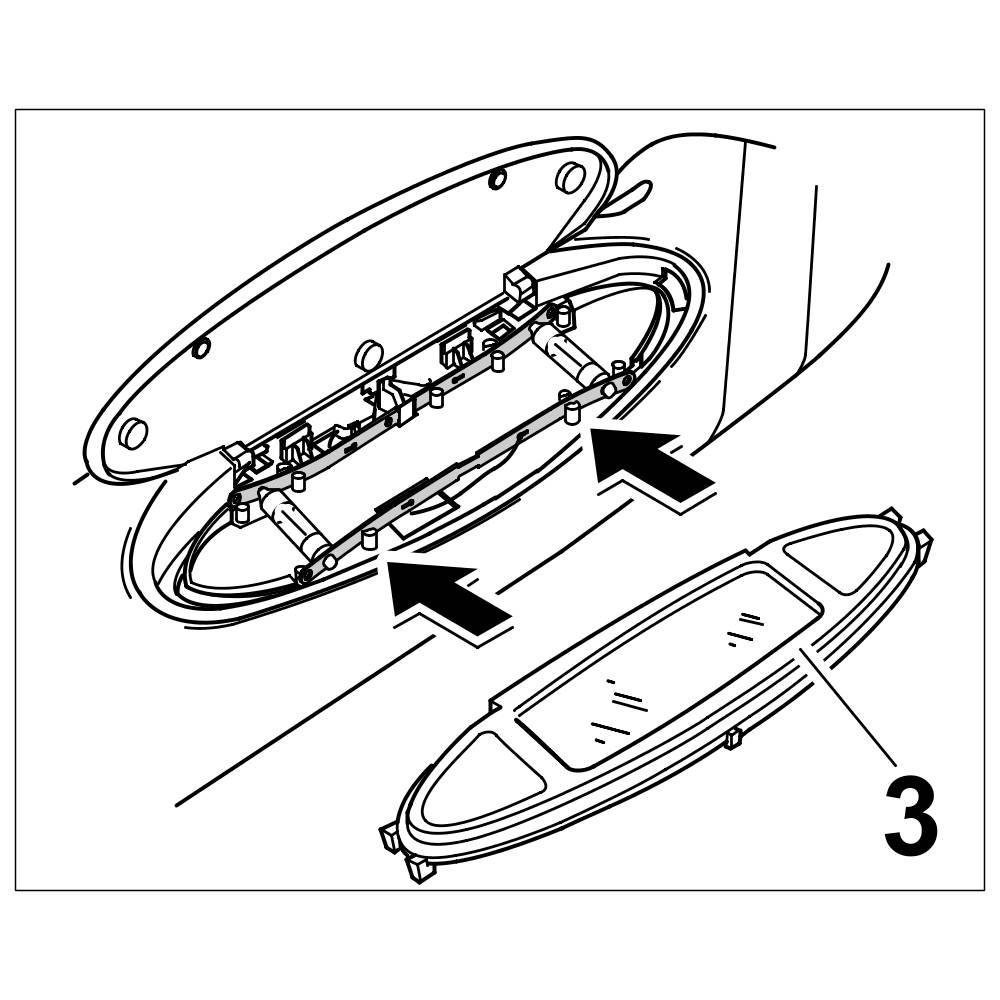 3