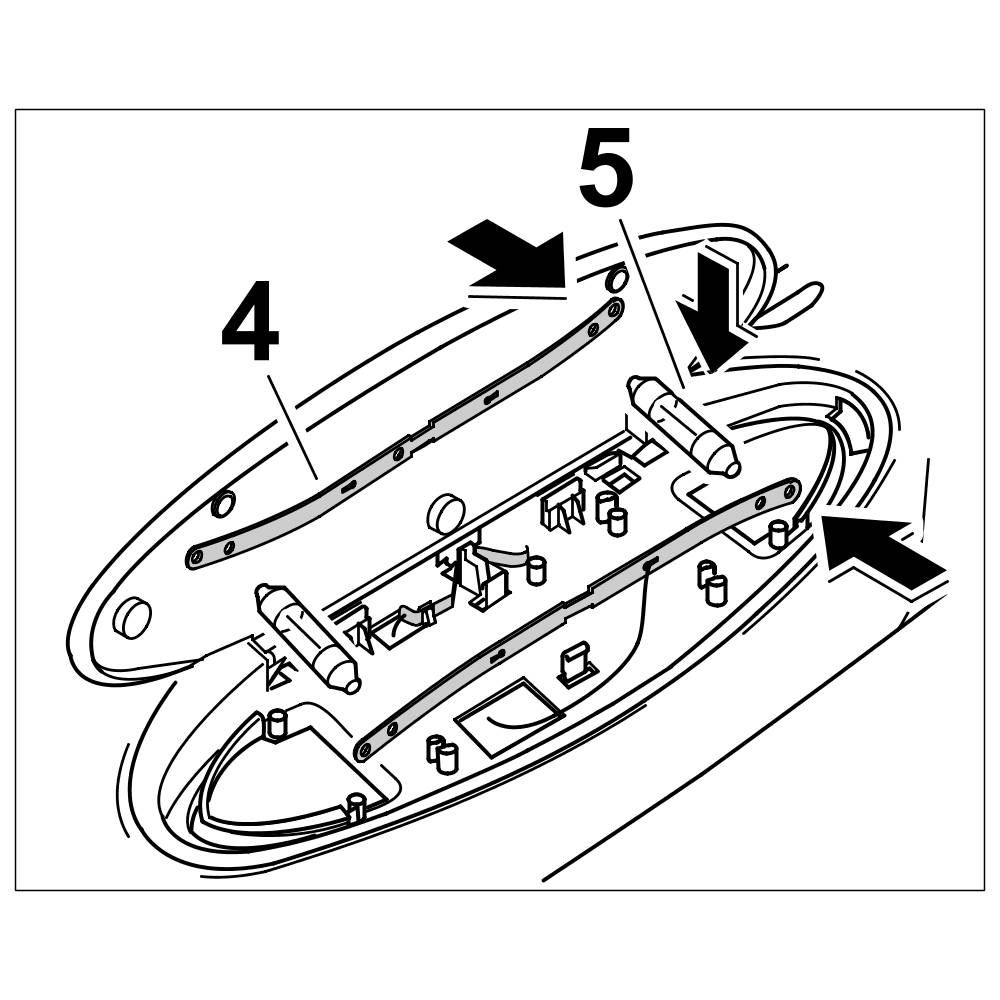 5
4