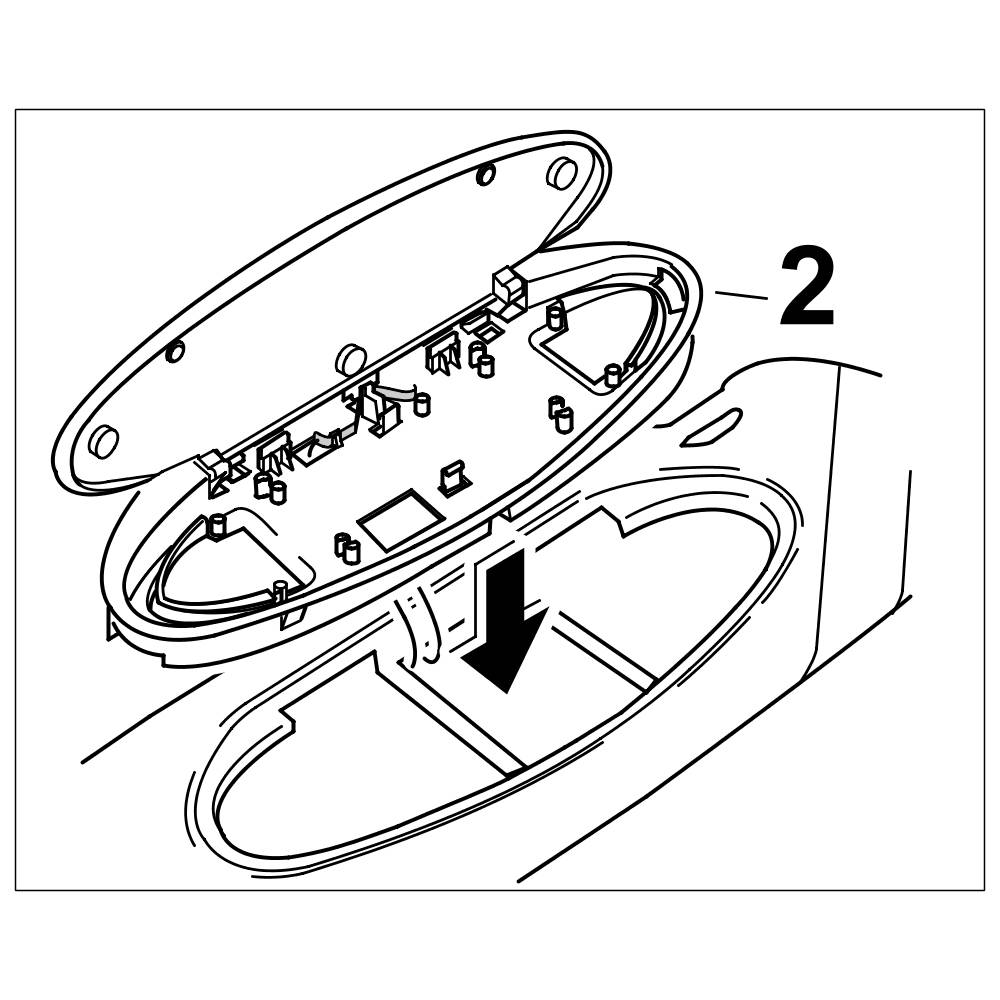 2