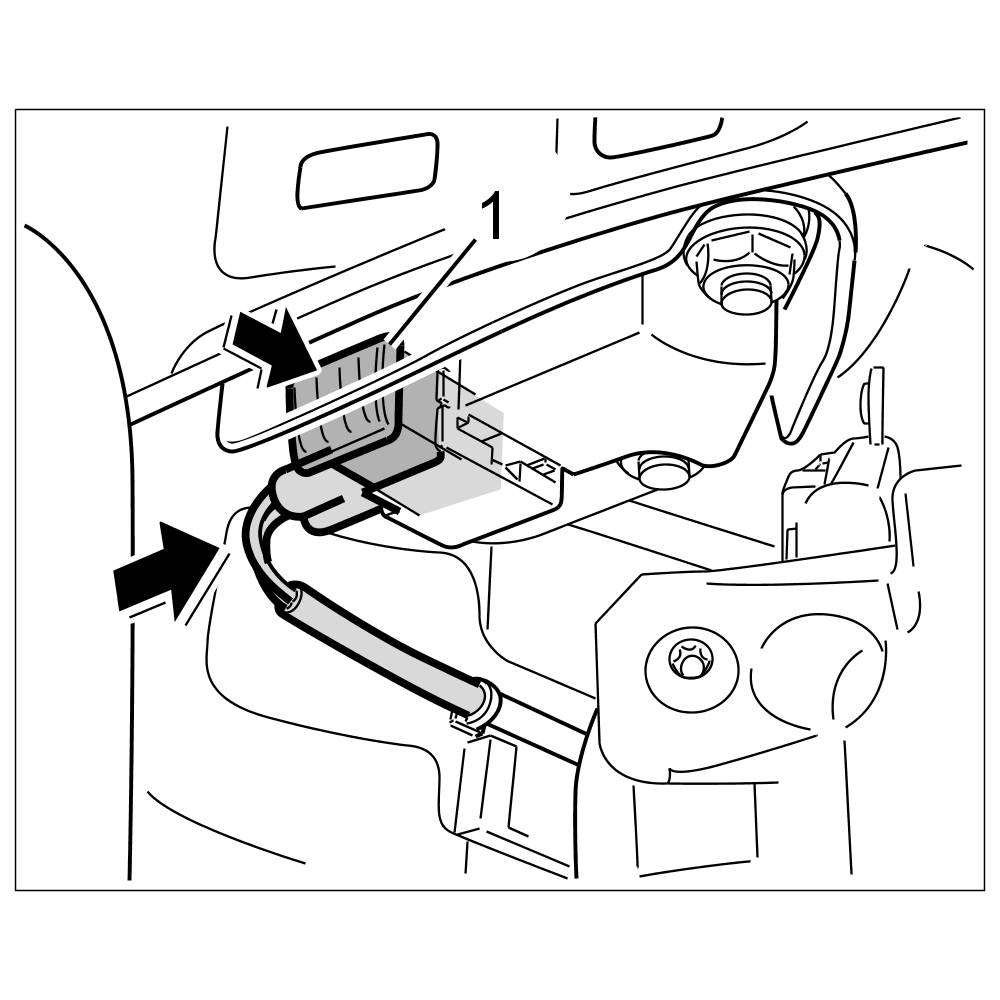 1