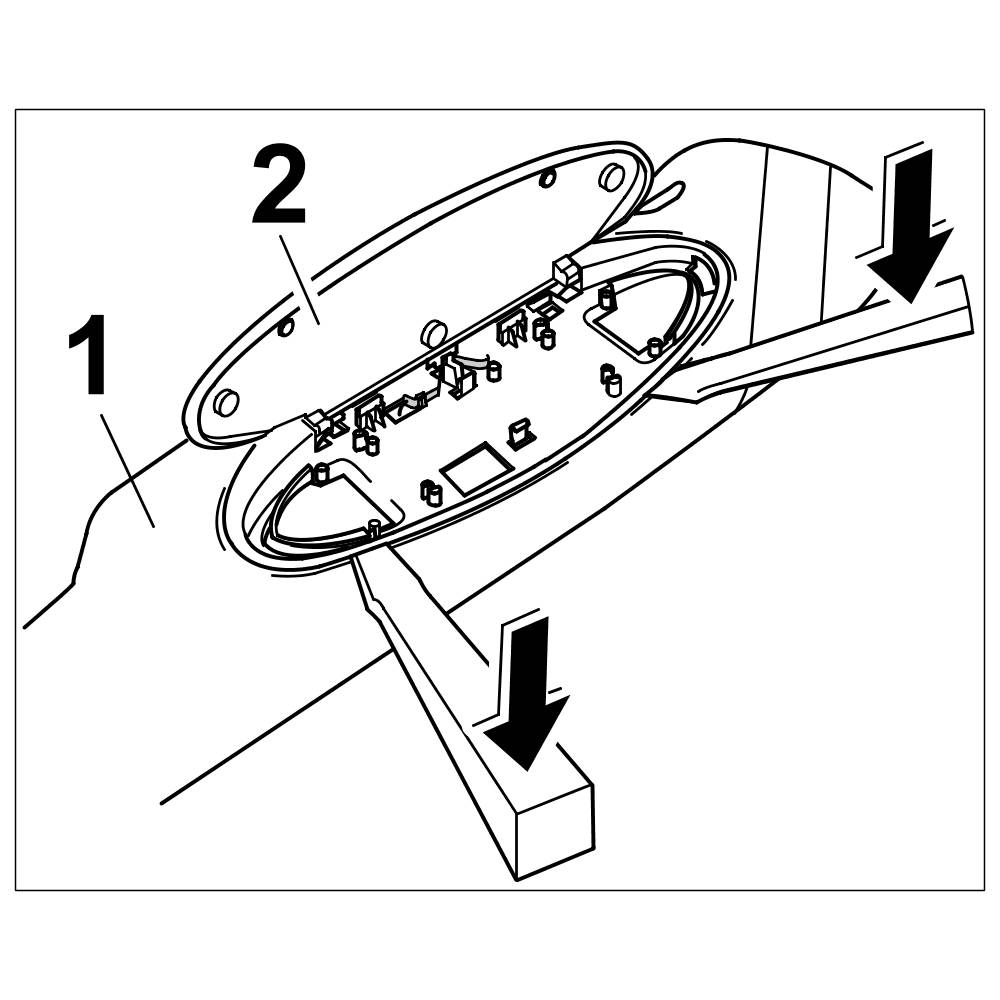 2
1