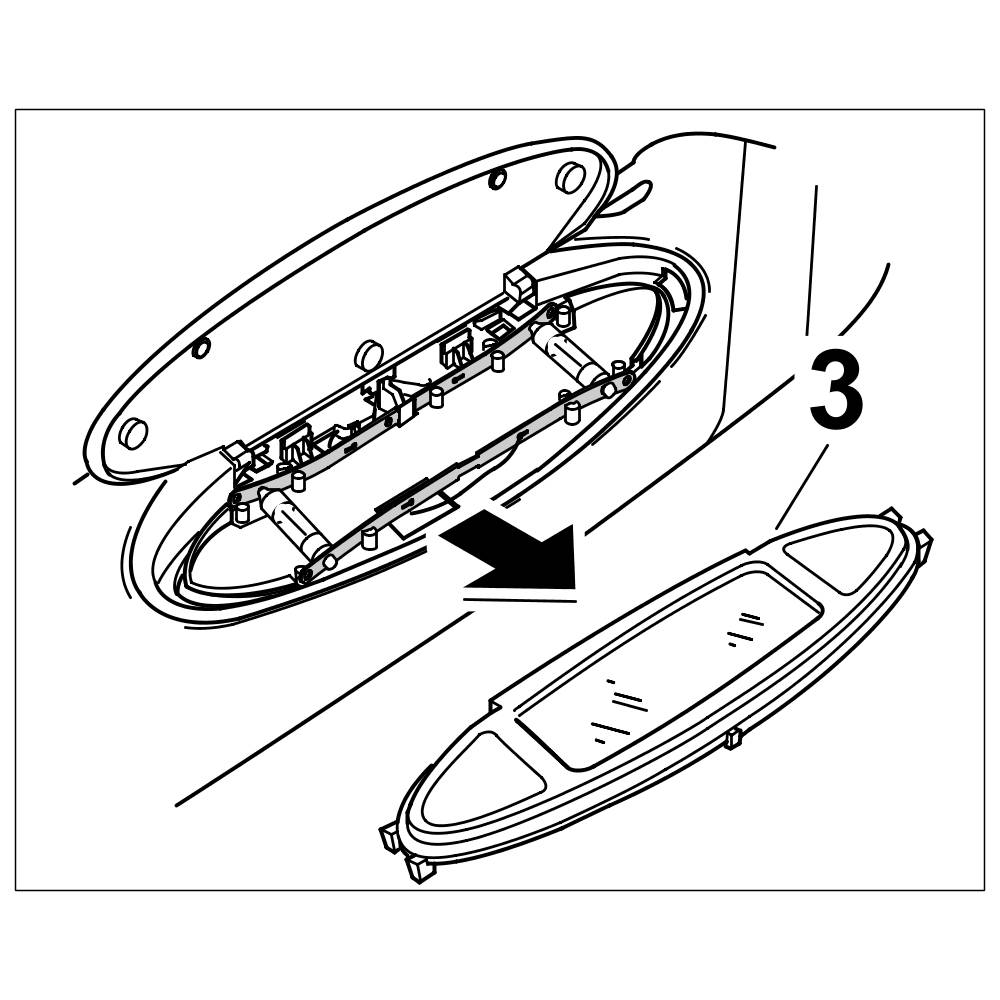 3