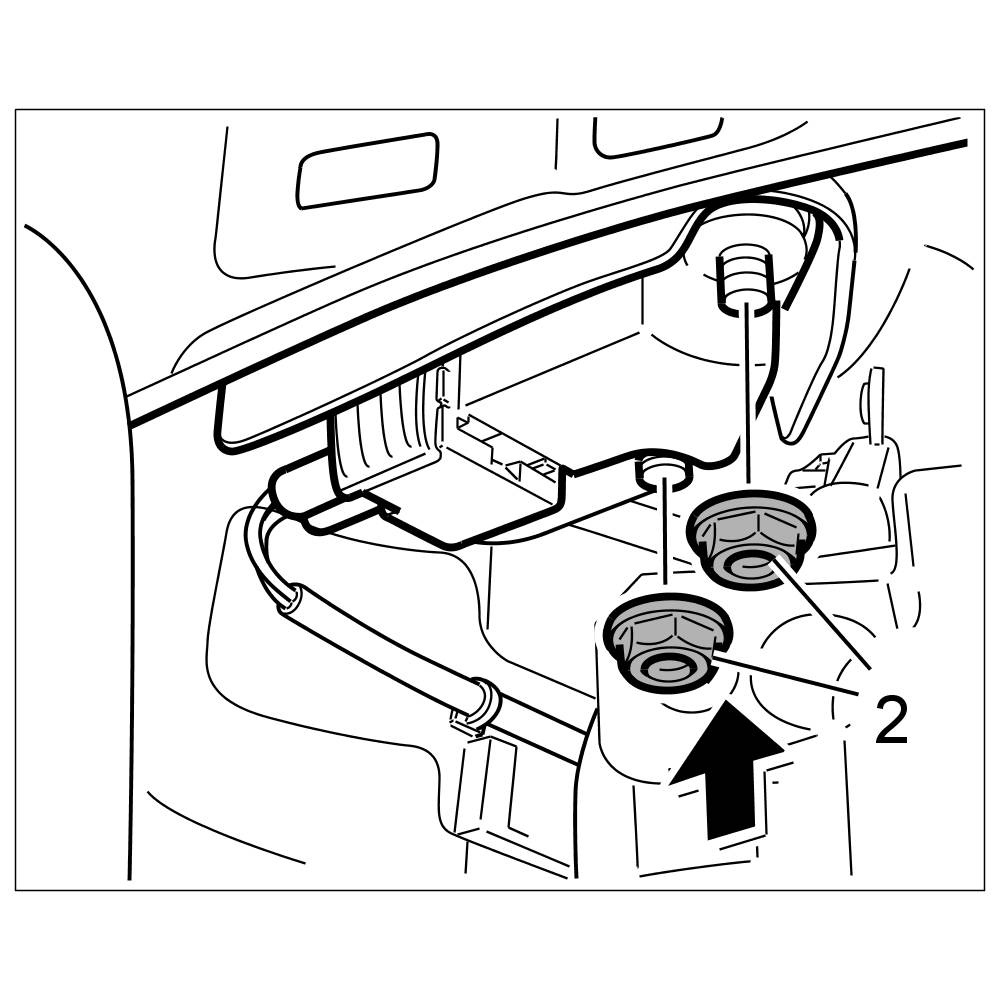 2