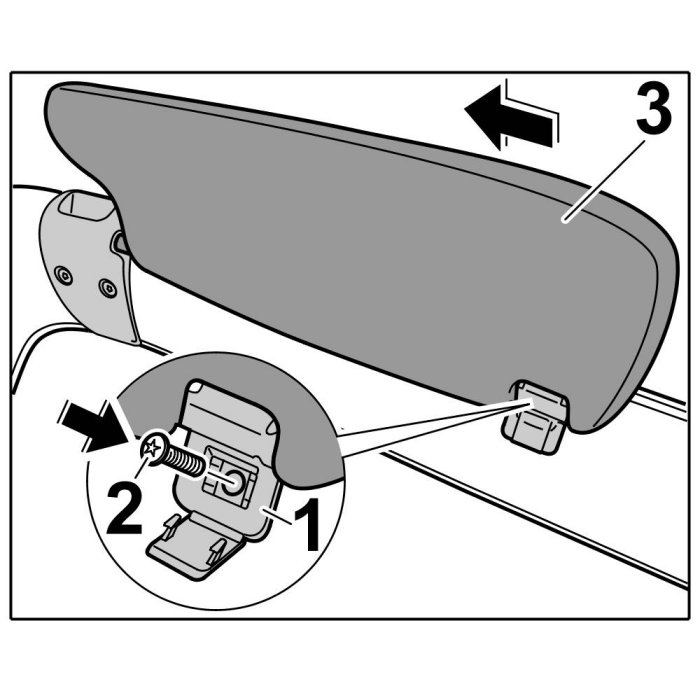 3
2
1