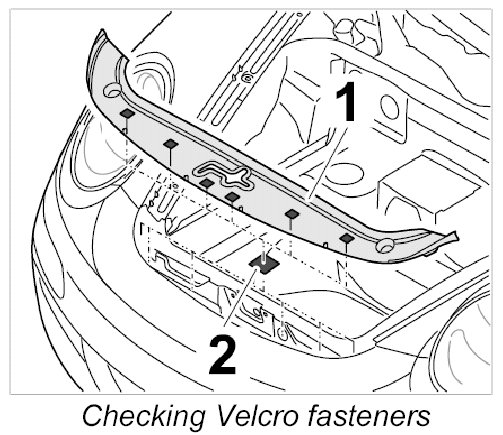 1
2
Checking Velcro fasteners