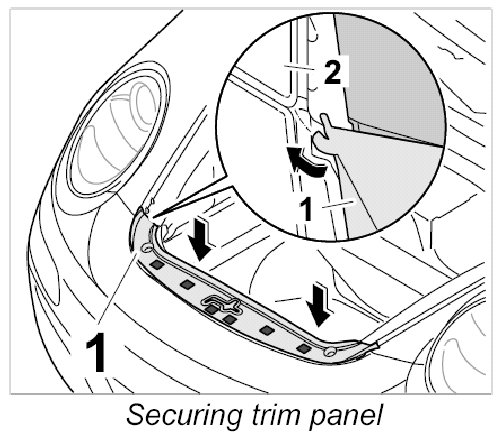 2

1

1

Securing trim panel