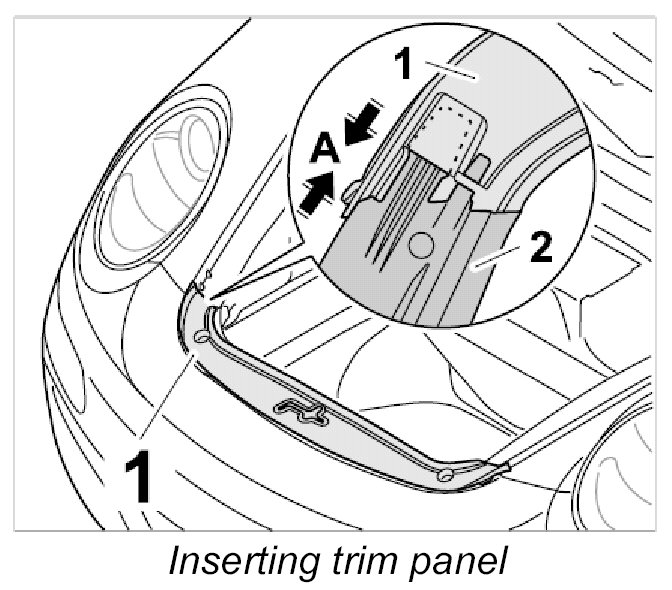 1
A
2
1
Inserting trim panel