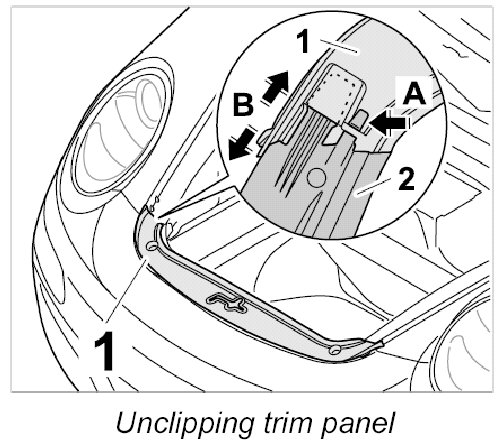 1
B
A
2
1

Unclipping trim panel