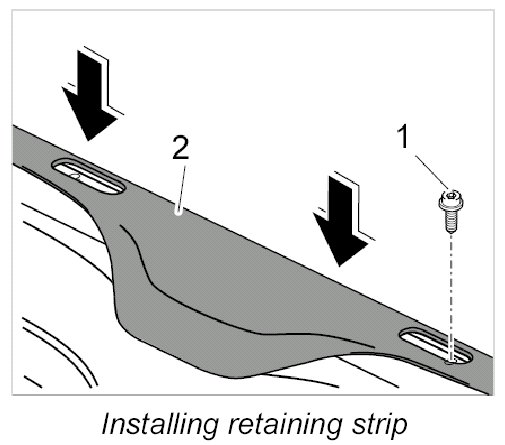 2

1

Installing retaining strip