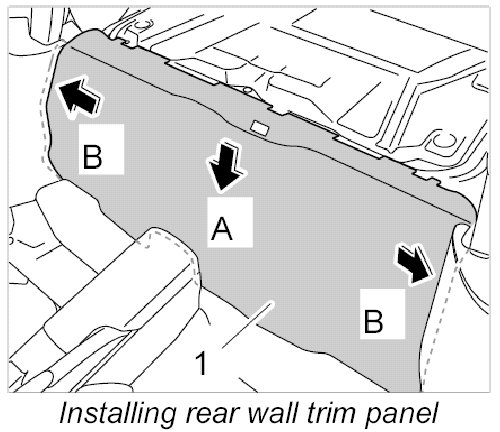 B

A

B

1

Installing rear wall trim panel