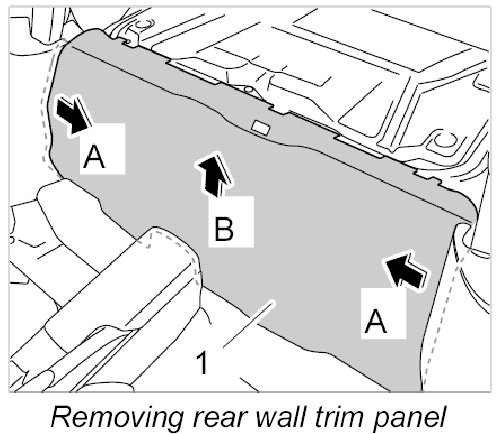 A

B

A

1

Removing rear wall trim panel