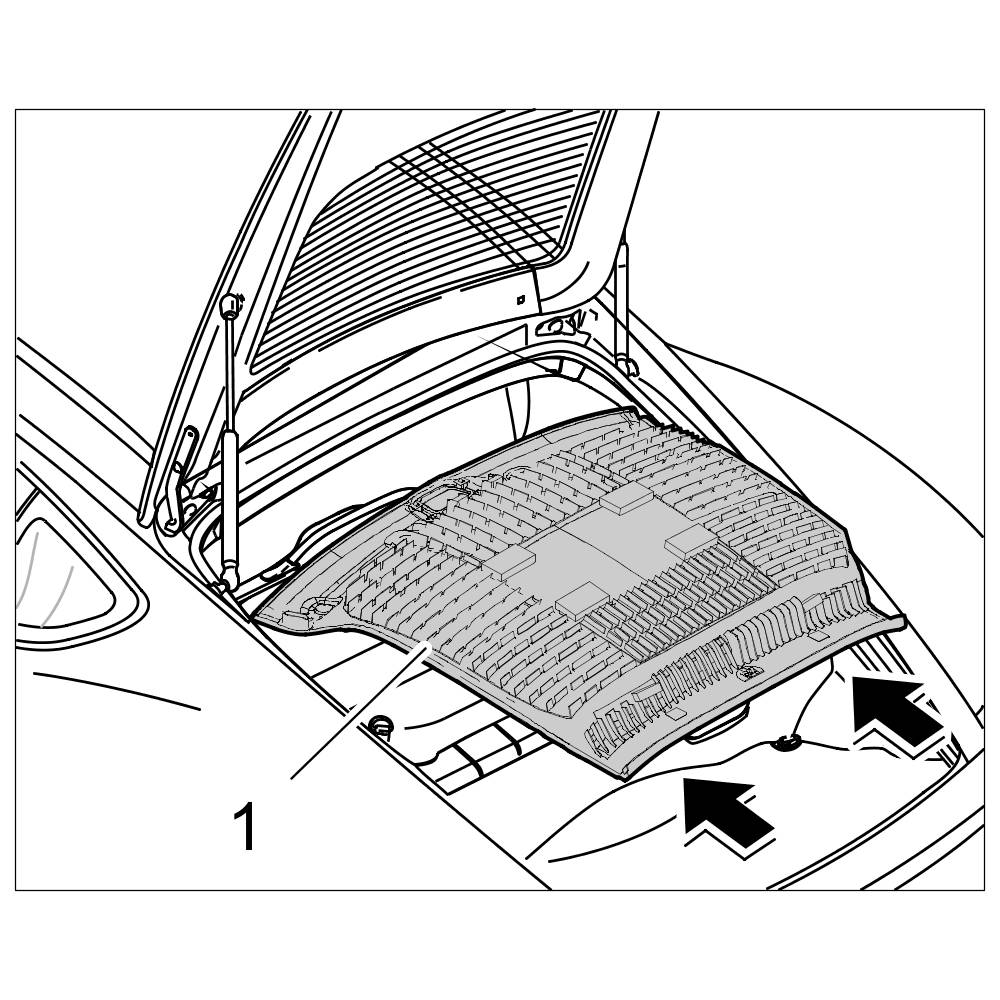 1