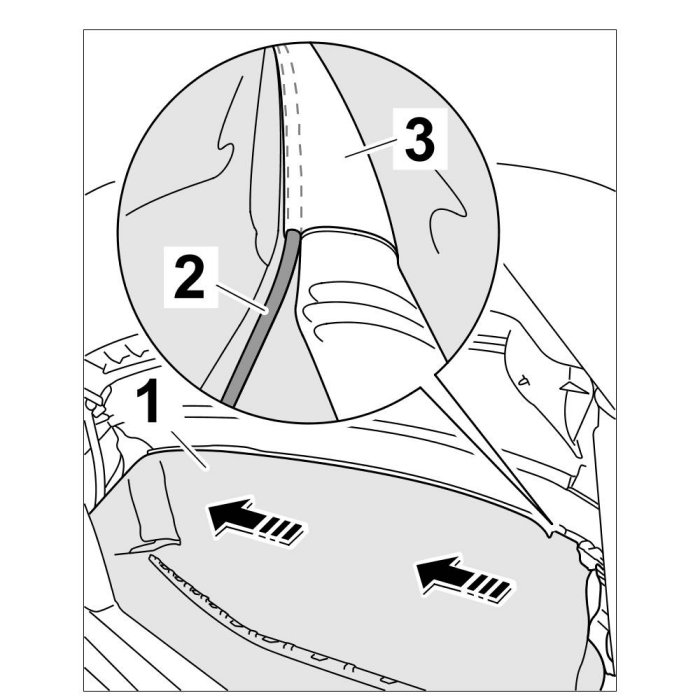 3
2
1