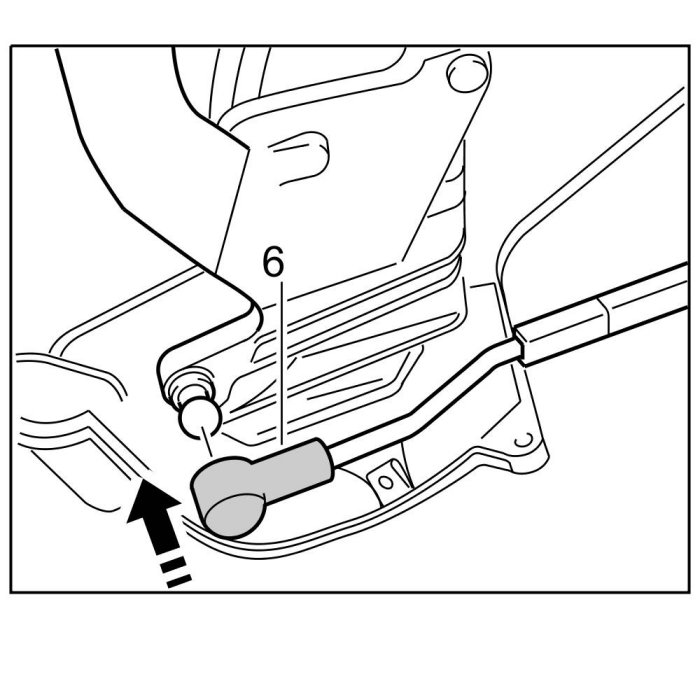 6