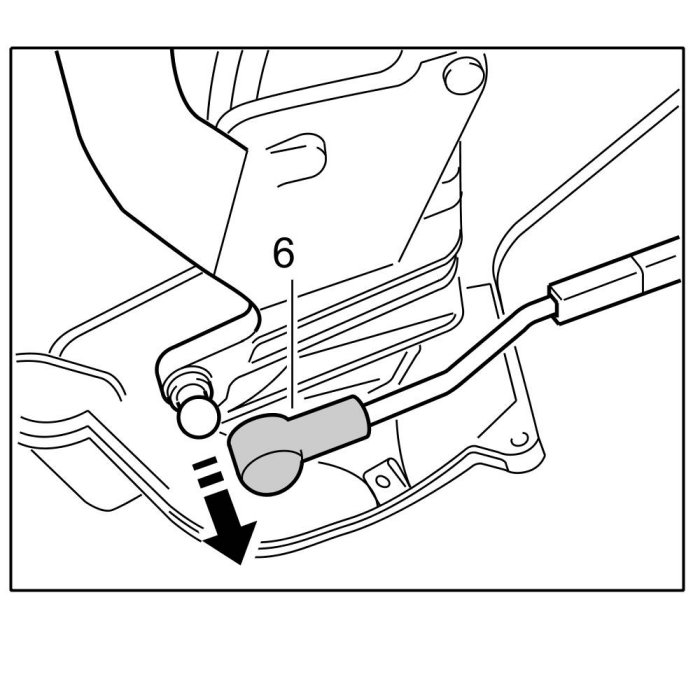 6