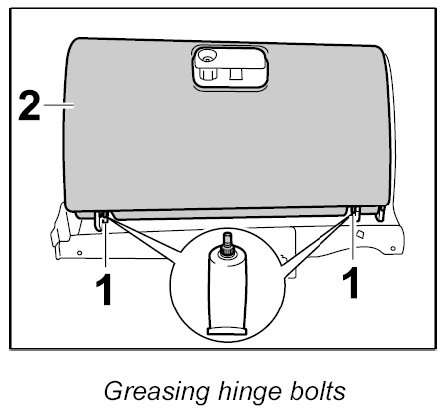 2

1

1

Greasing hinge bolts