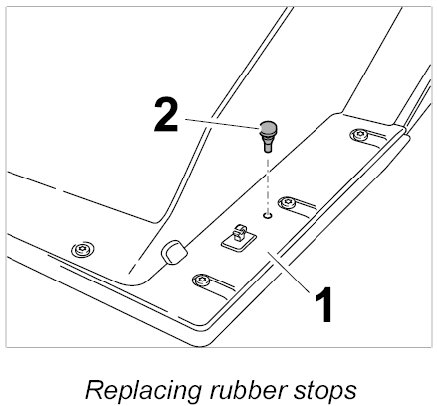 2

1

Replacing rubber stops