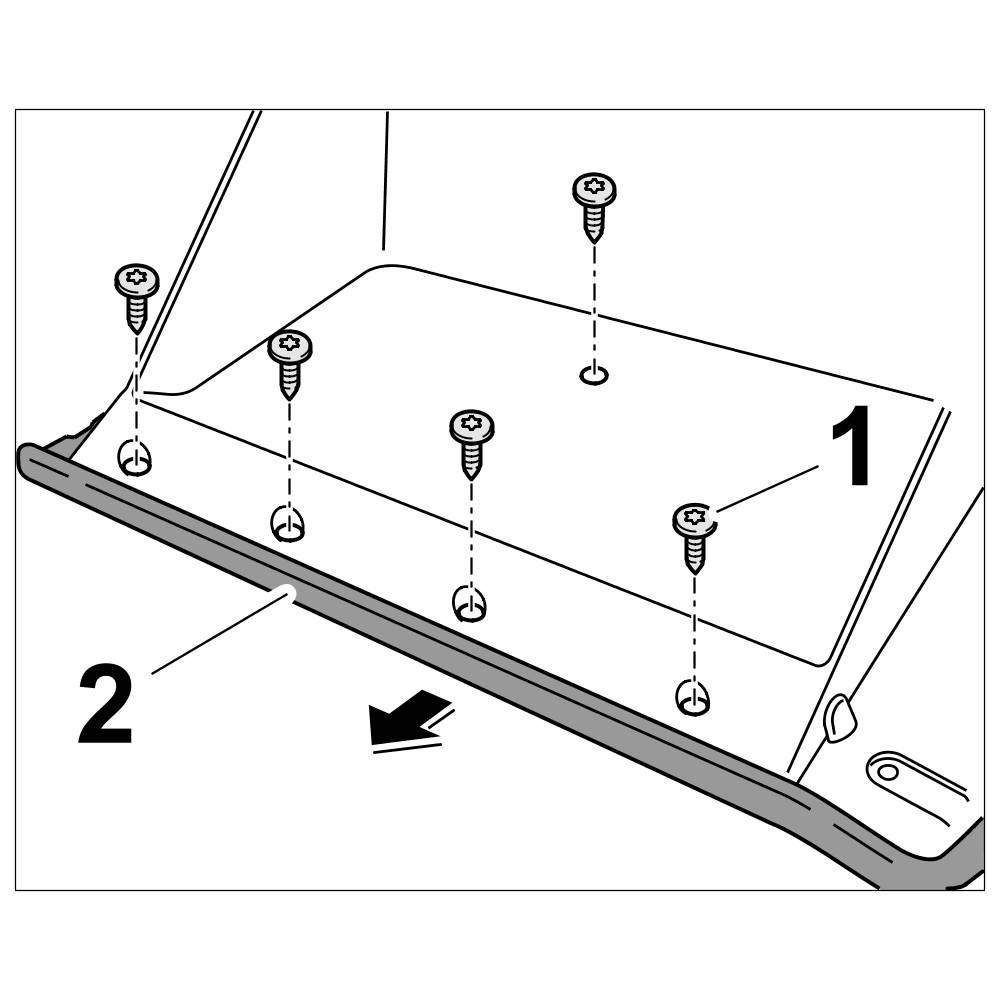 1
2