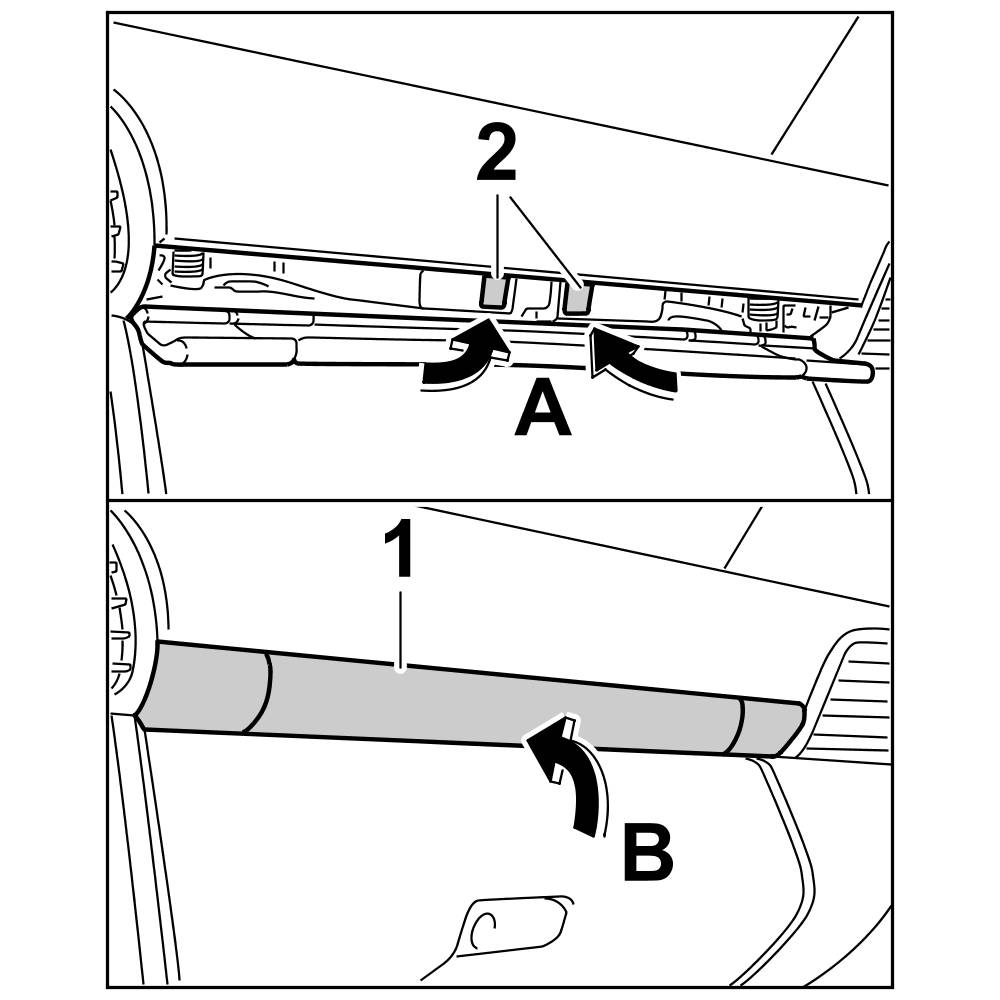 2
A
1
B