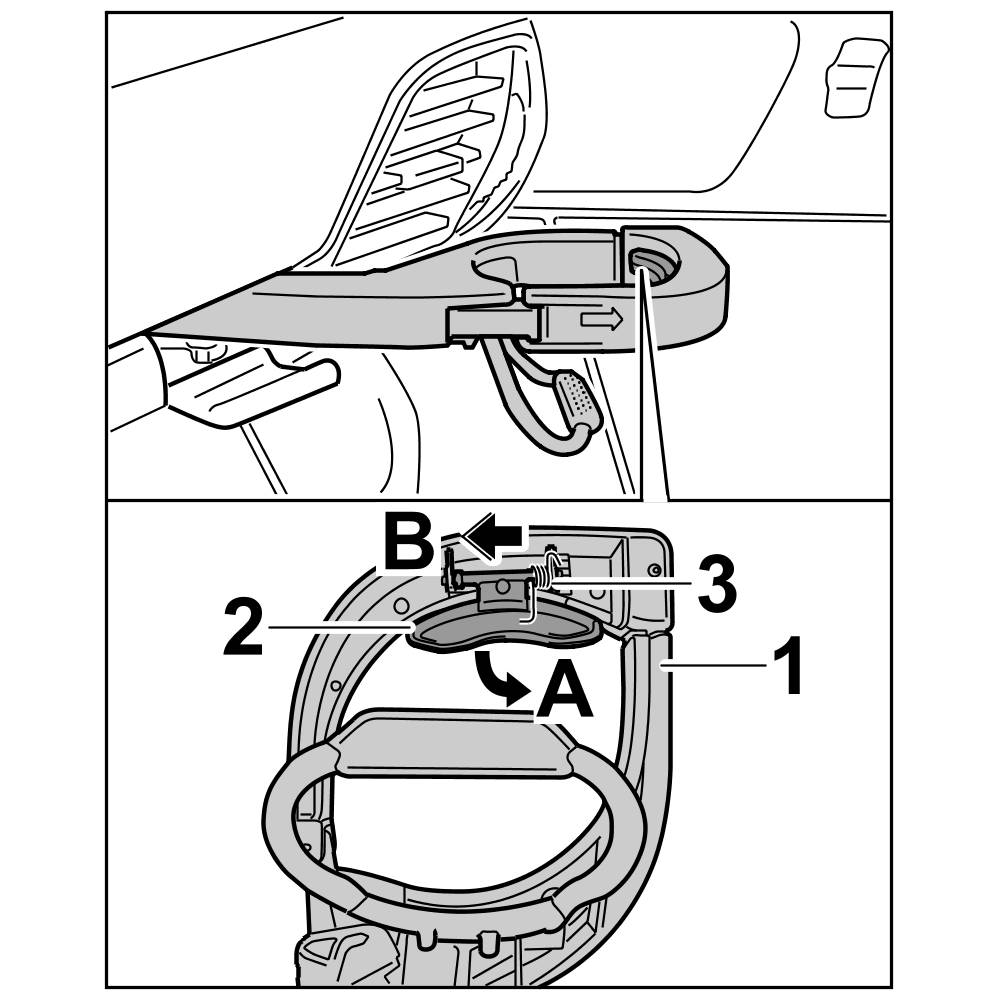 B
3
2
1
A