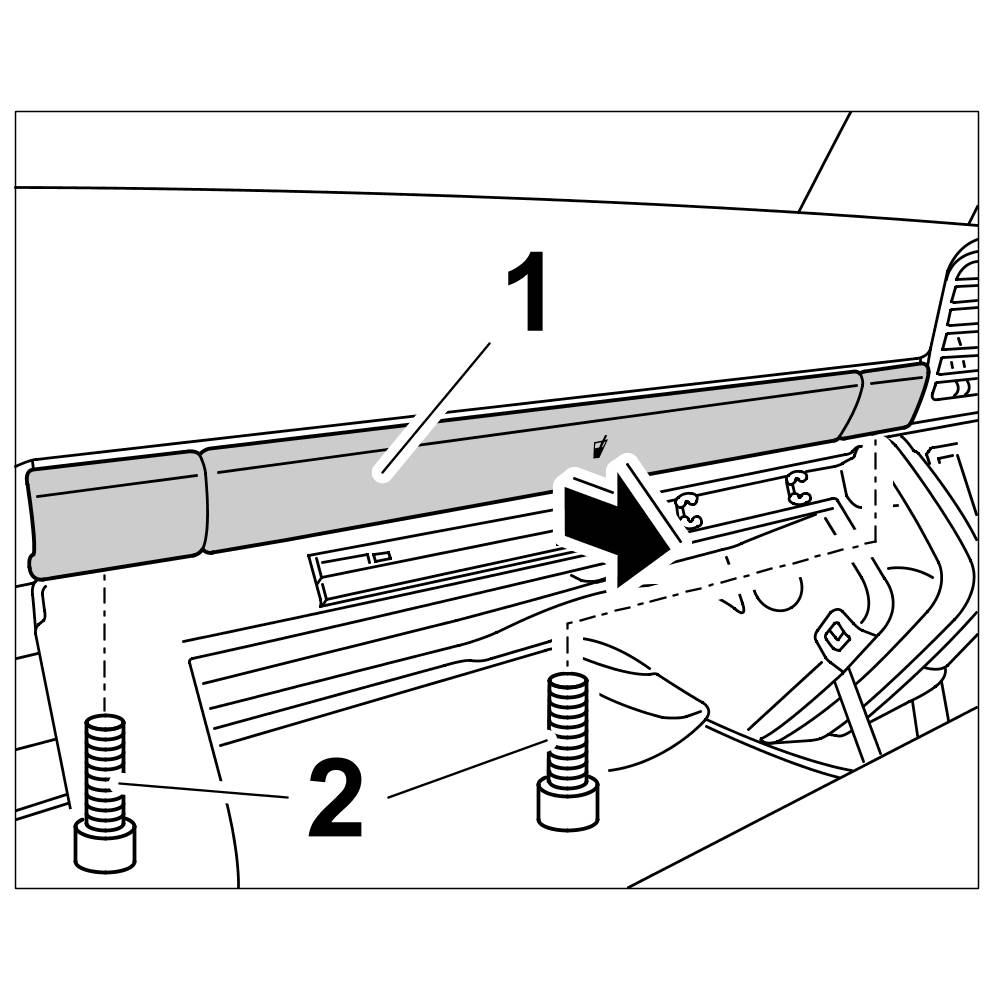 1

2