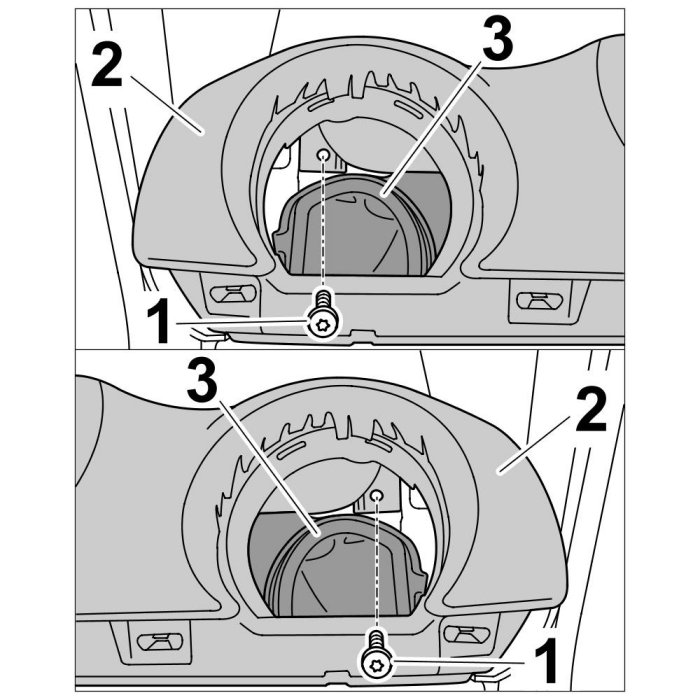 2
3
1
3
2
1