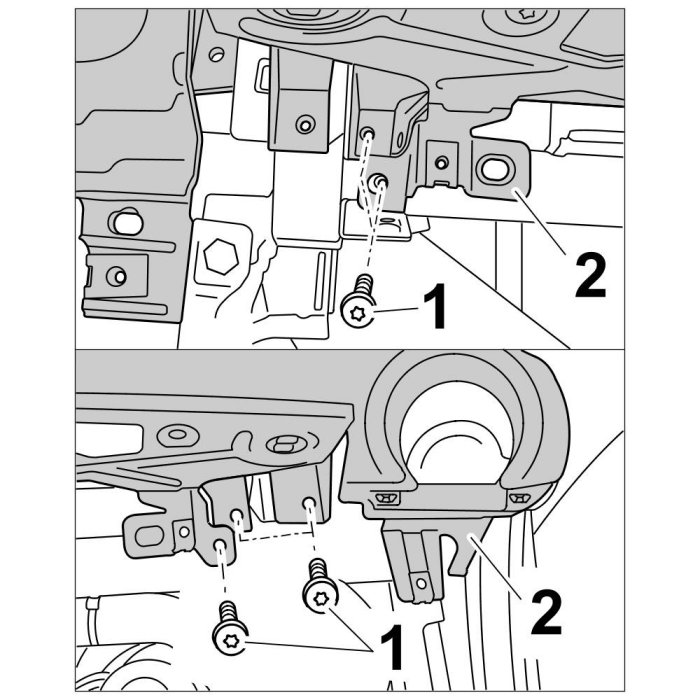 2
1
2
1