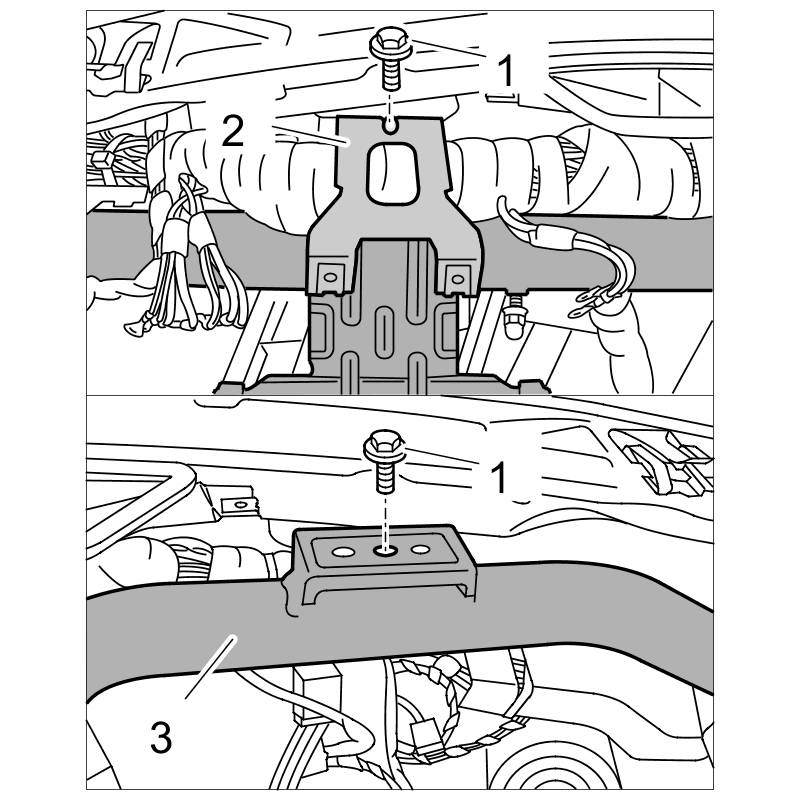 1
2
1
3