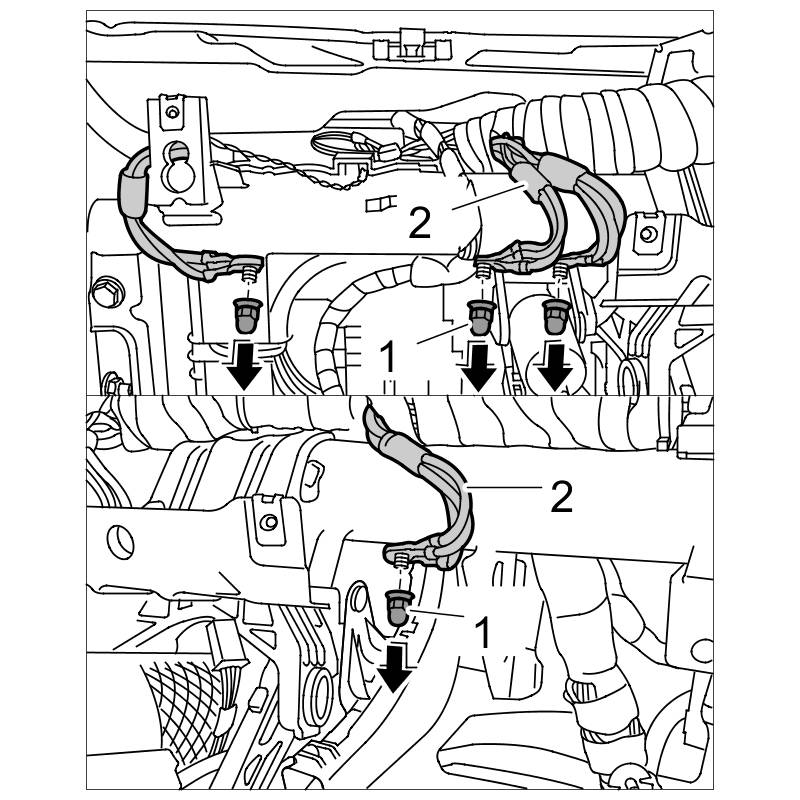 2
1
2
1