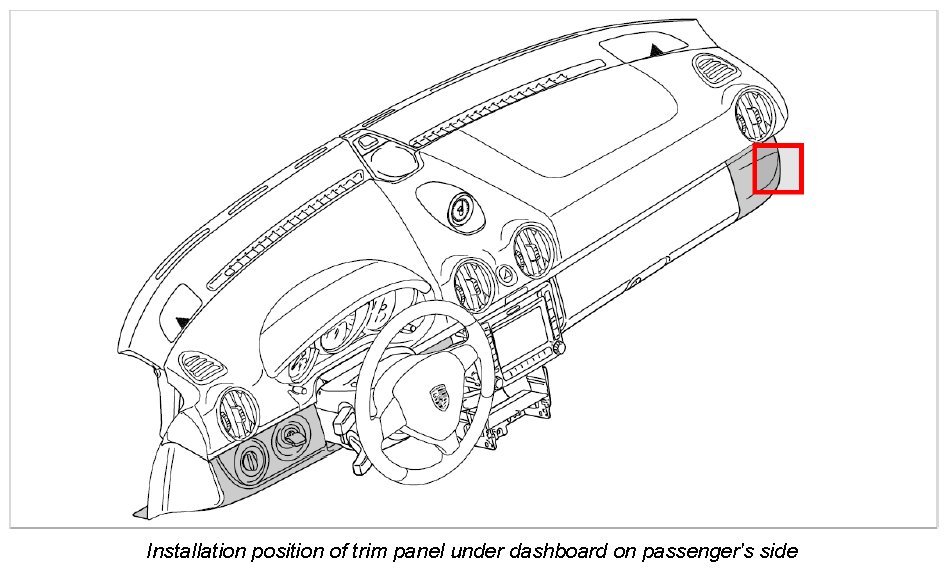 Installation position of trim panel under dashboard on passenger's side