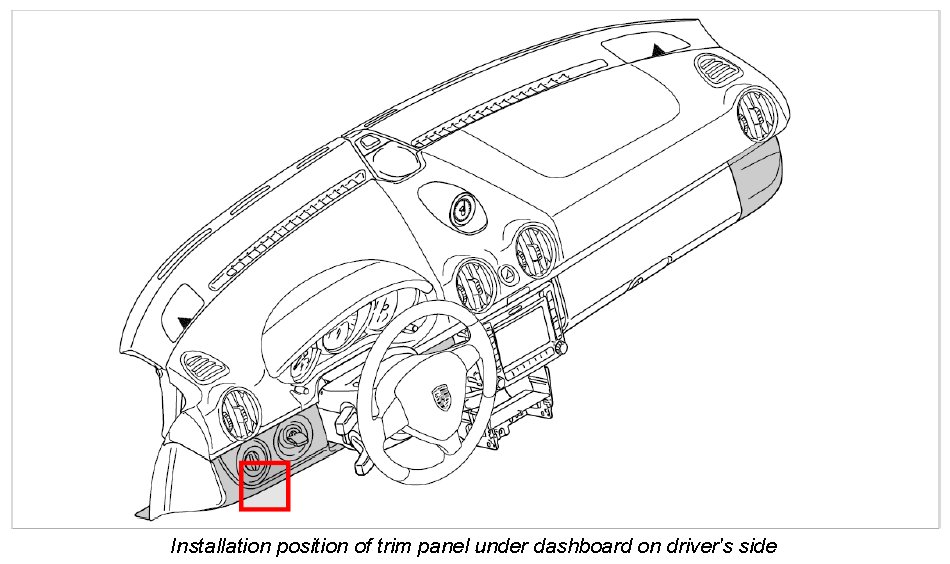 Installation position of trim panel under dashboard on driver's side