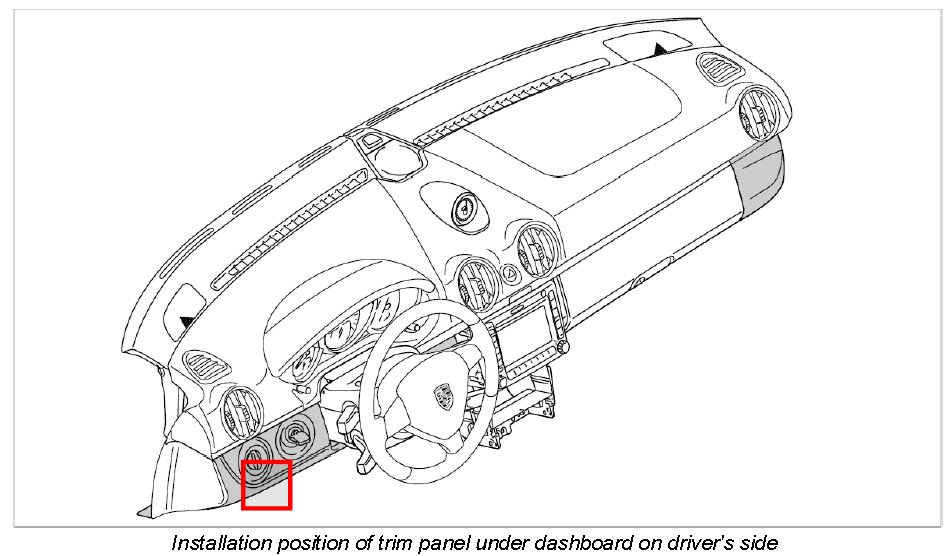 Installation position of trim panel under dashboard on driver's side