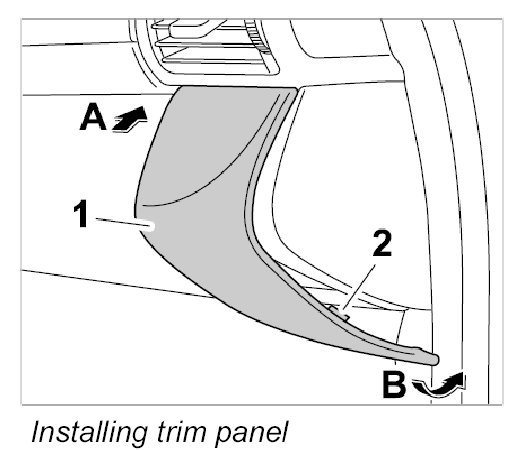 A

1

2

B

Installing trim panel