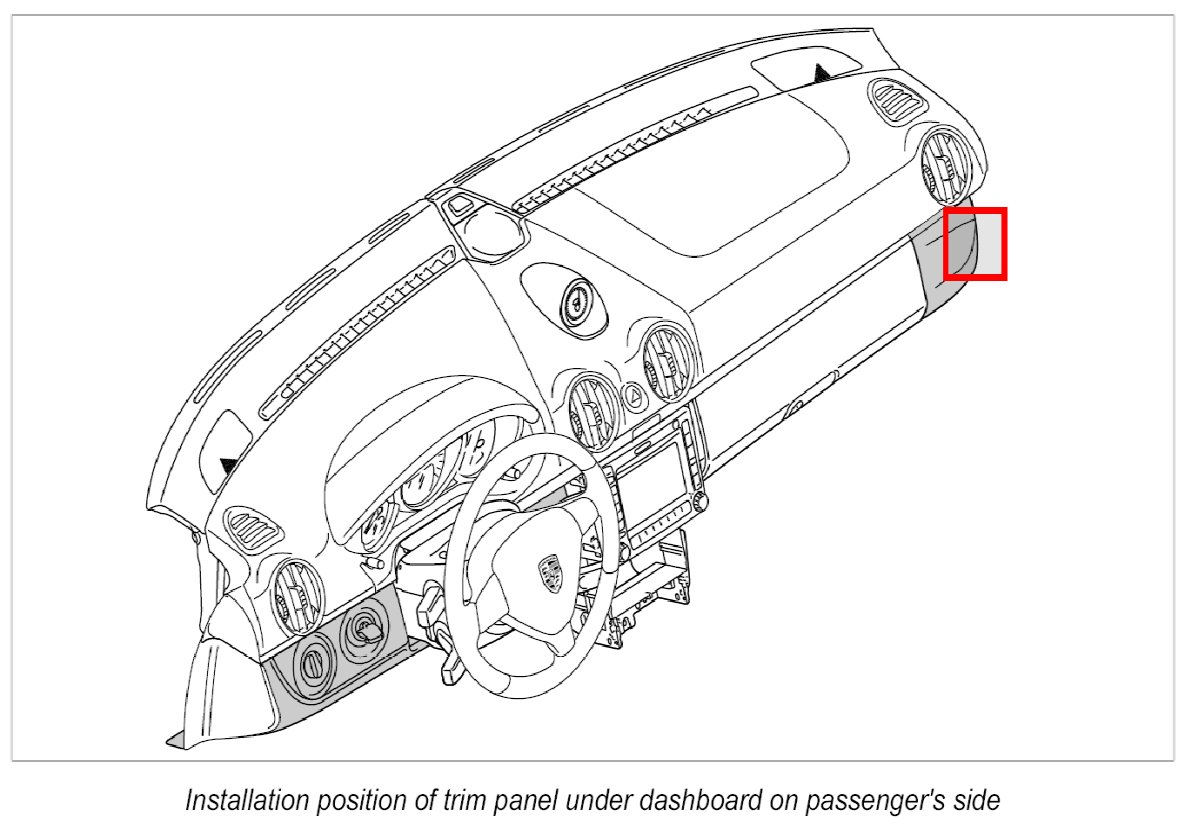 Installation position of trim panel under dashboard on passenger's side