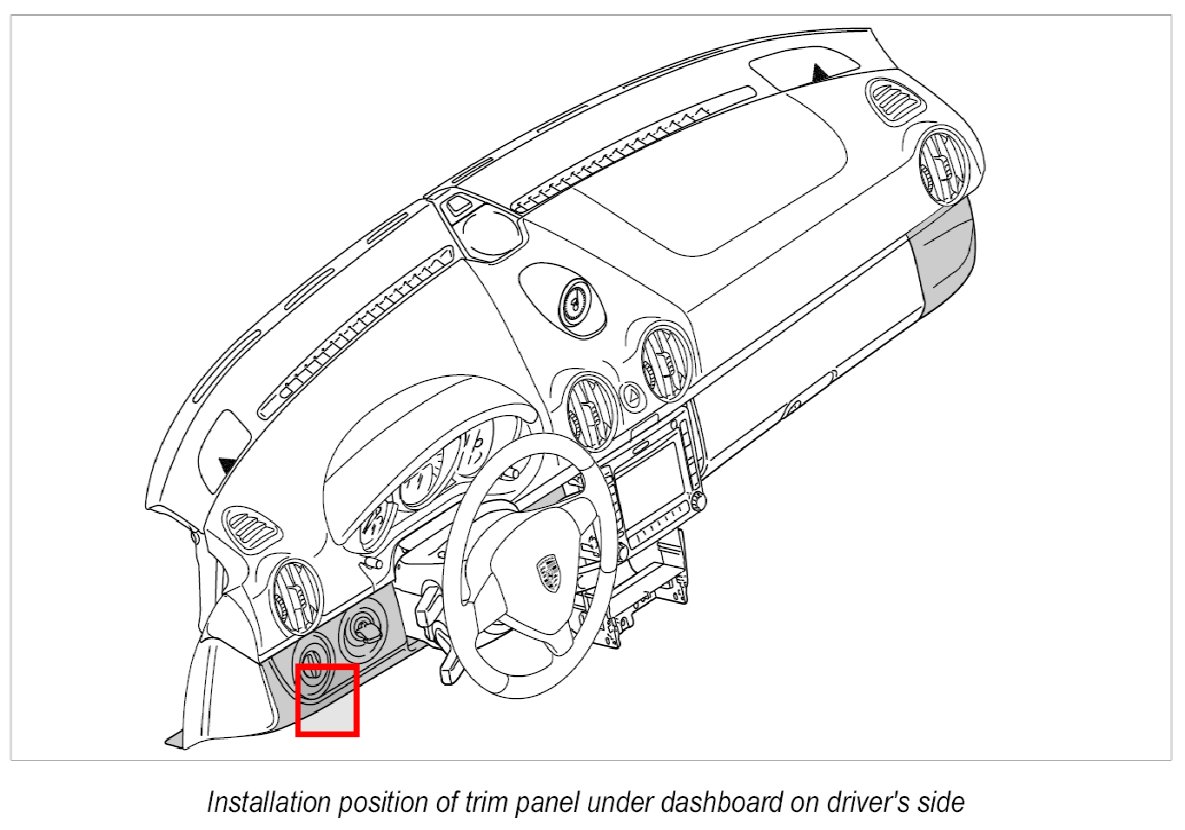 Installation position of trim panel under dashboard on driver's side