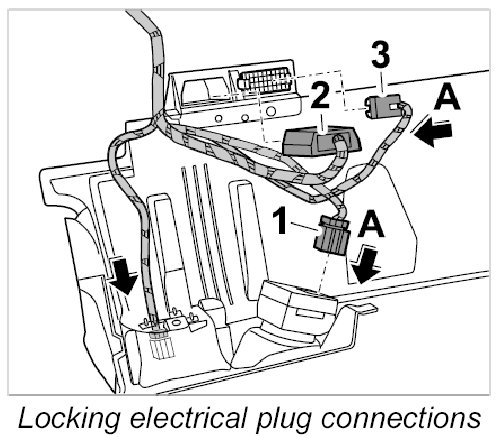 3
2
A
1
A
Locking electrical plug connections