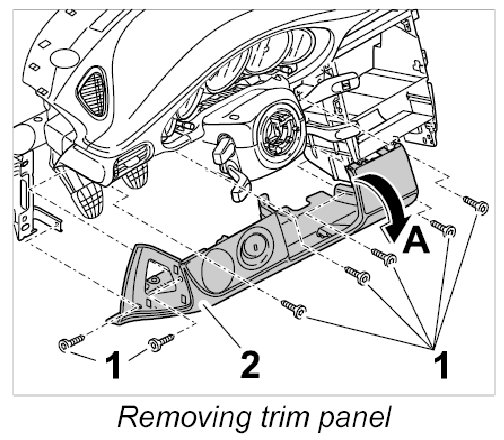 A

1

2

1

Removing trim panel