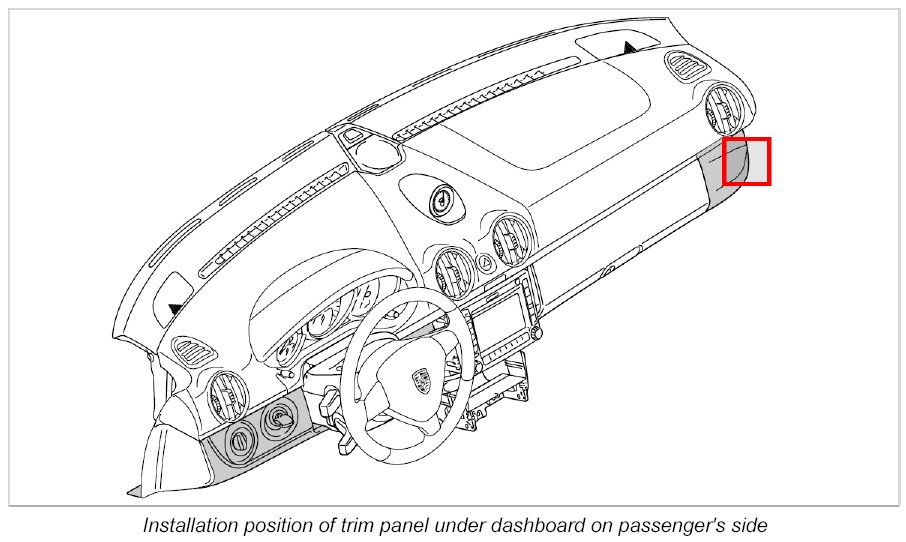 Installation position of trim panel under dashboard on passenger's side