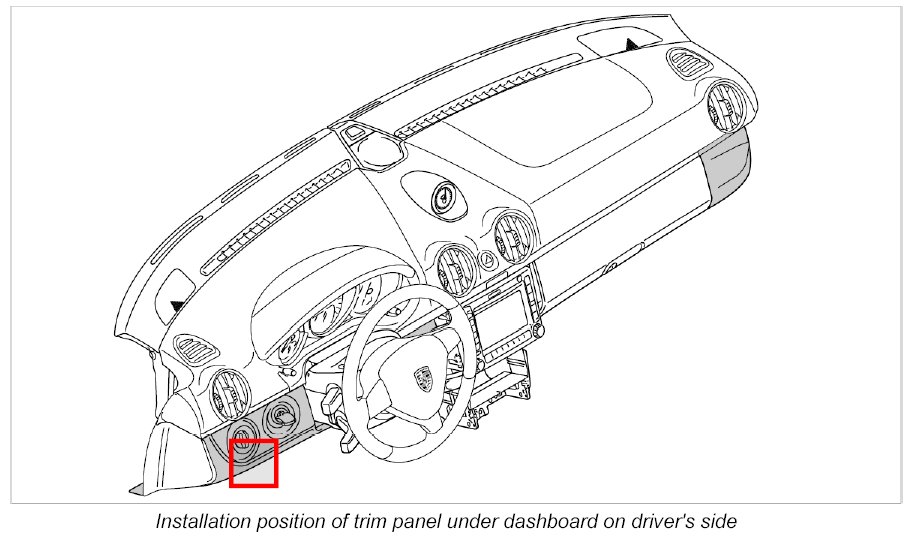 Installation position of trim panel under dashboard on driver's side