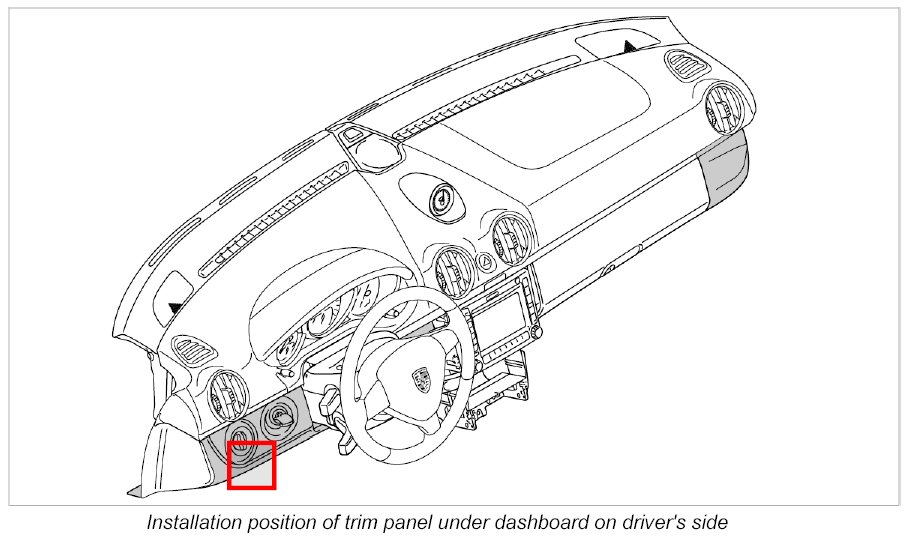 Installation position of trim panel under dashboard on driver's side