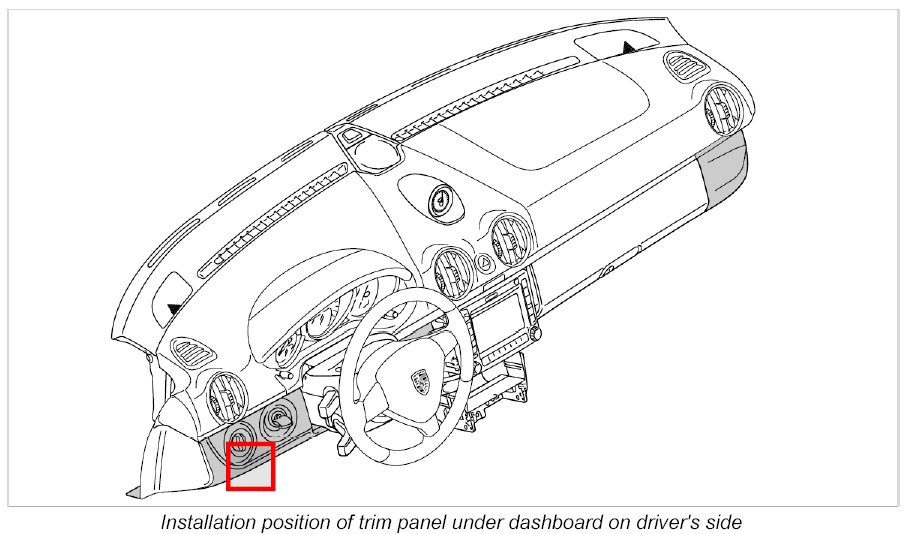 Installation position of trim panel under dashboard on driver's side