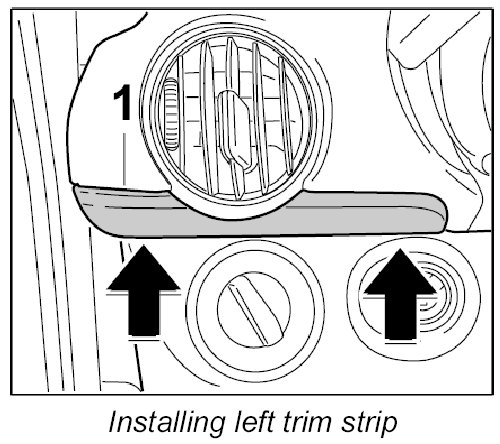 1

Installing left trim strip