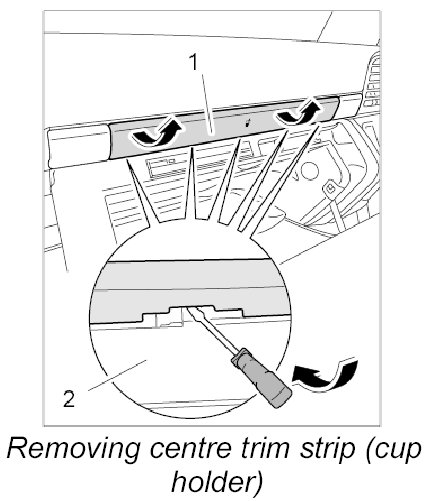 1

2

Removing centre trim strip (cup holder)