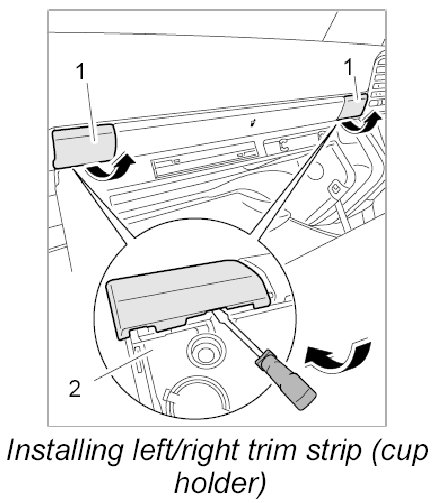 1
1
2
Installing left/right trim strip (cup holder)