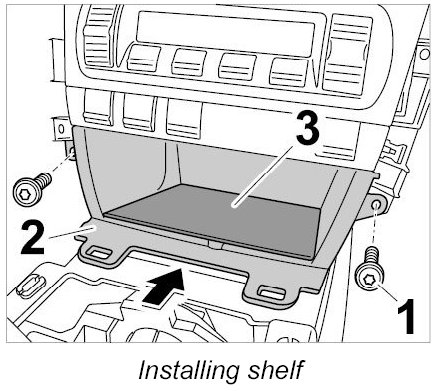 3

2

1

Installing shelf