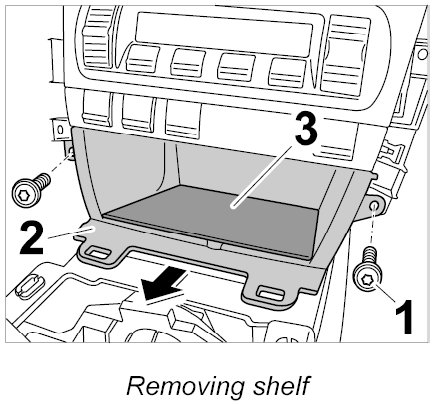 3

2

1

Removing shelf