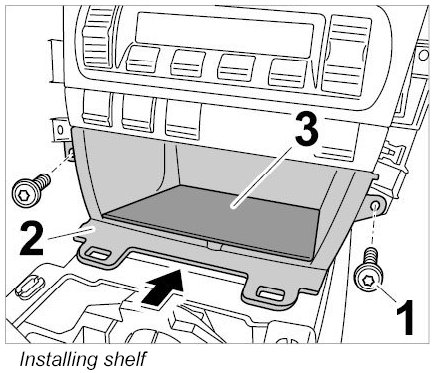 3

2

1

Installing shelf