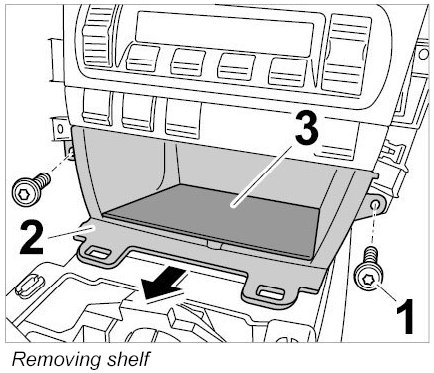 3
2
1
Removing shelf