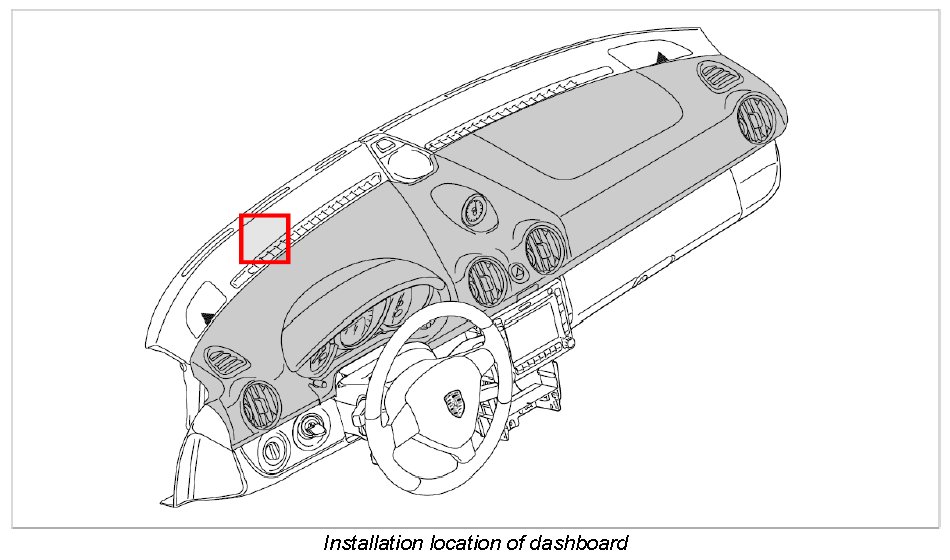 Installation location of dashboard