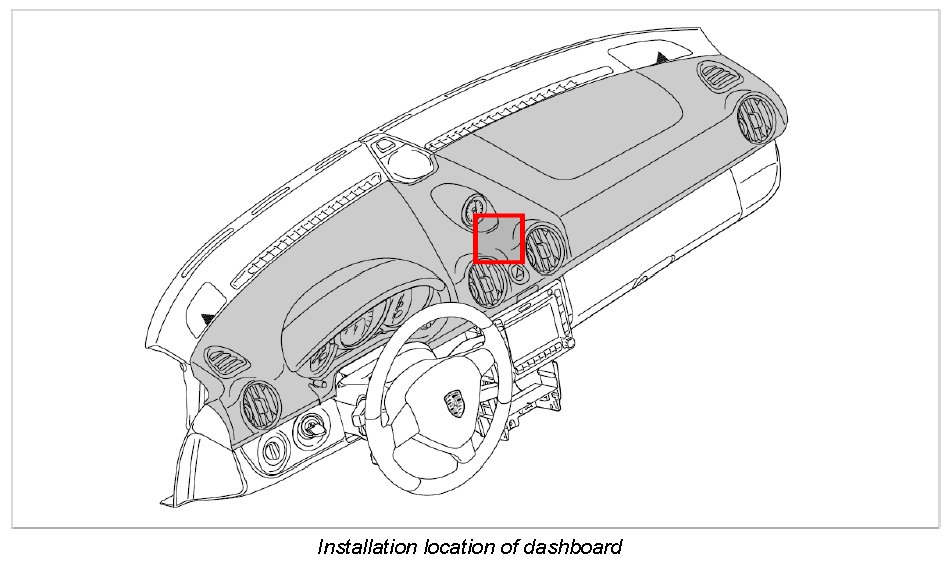 Installation location of dashboard